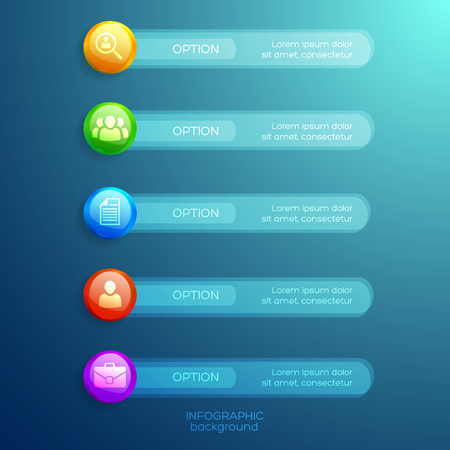 OPTION

Lorem ipsum dolor sit amet, consectetur

OPTION

Lorem ipsum dolor sit amet, consectetur

OPTION

Lorem ipsum dolor sit amet, consectetur

OPTION

Lorem ipsum dolor sit amet, consectetur

OPTION

Lorem ipsum dolor sit amet, consectetur

INFOGRAPHIC
background