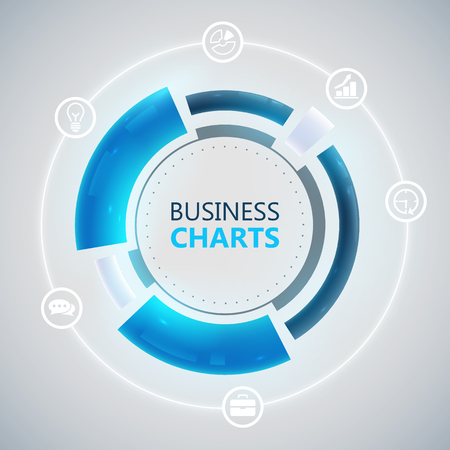 BUSINESS
CHARTS