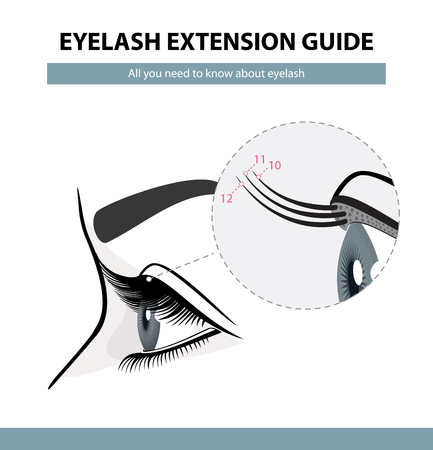 EYELASH EXTENSION GUIDE

All you need to know about eyelash

11
10
12