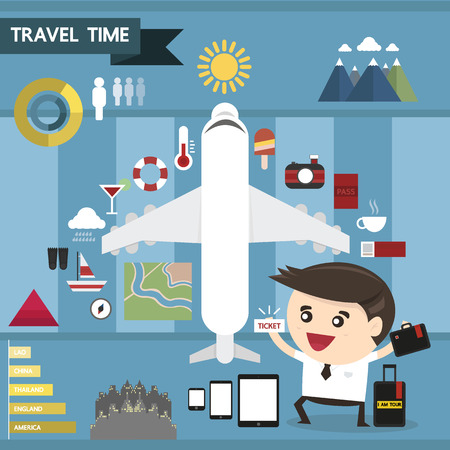 TRAVEL TIME

PASS

TICKET

LAO
CHINA
THAILAND
ENGLAND
AMERICA

I AM TOUR