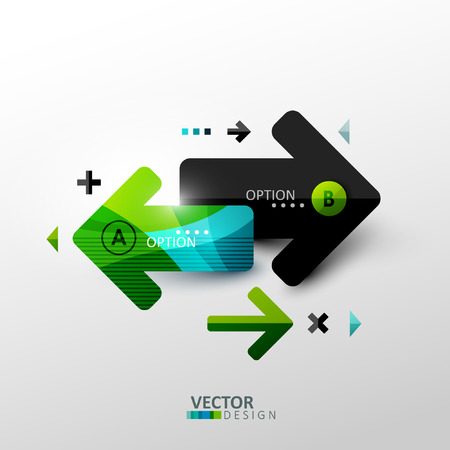 OPTION
B

A
OPTION

VECTOR
DESIGN