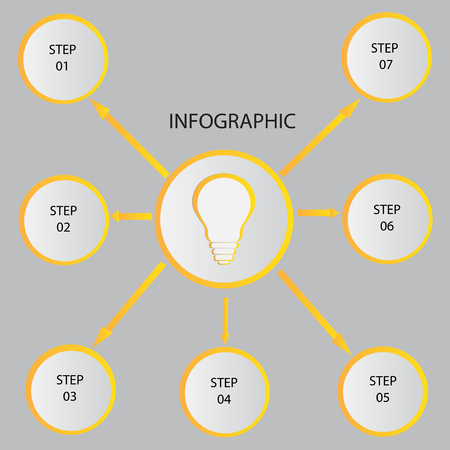 STEP
01

STEP
07

INFOGRAPHIC

STEP
02

STEP
06

STEP
03

STEP
04

STEP
05