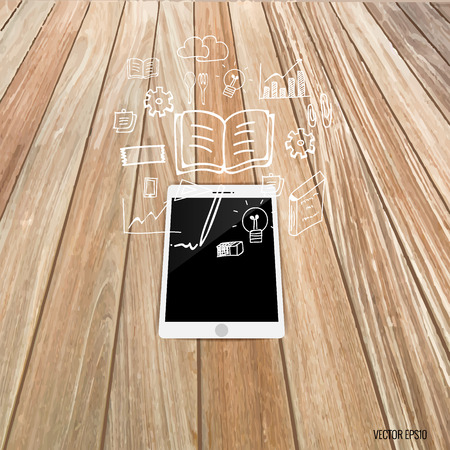 VECTOR EPS10