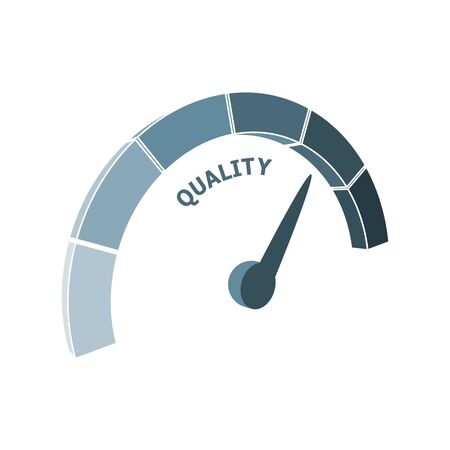 QUALITY