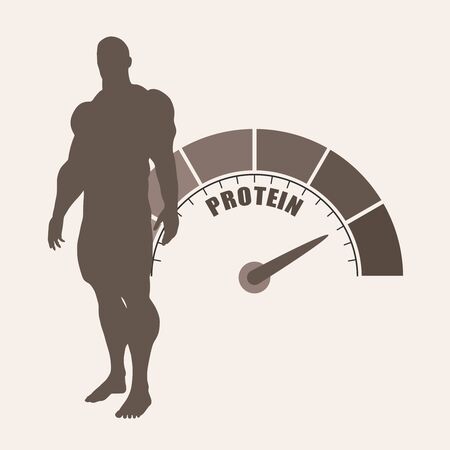 PROTEIN