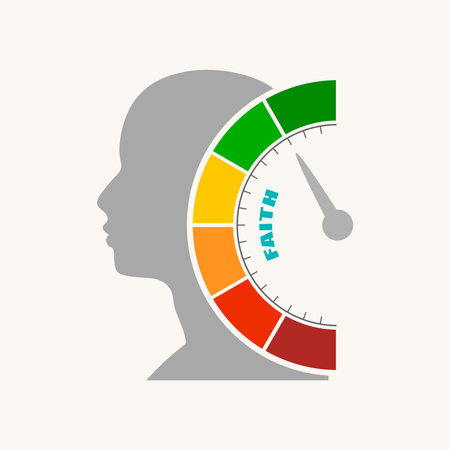 FAITH