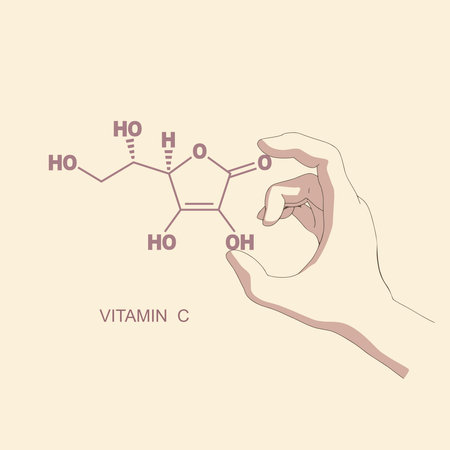 HO
H
HO
O
O
HO
OH

VITAMIN C