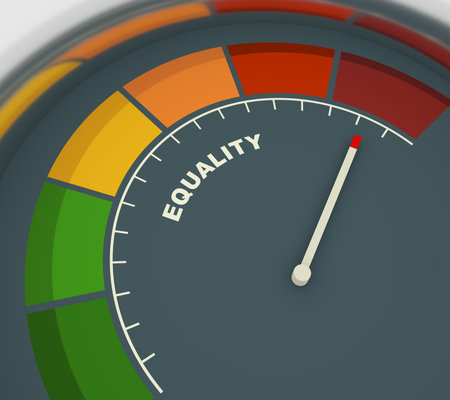 EQUALITY