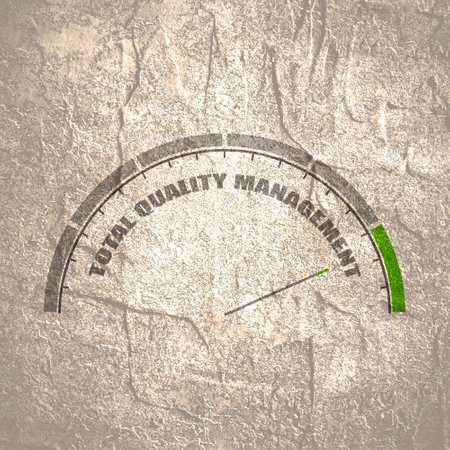 TOTAL QUALITY MANAGEMENT