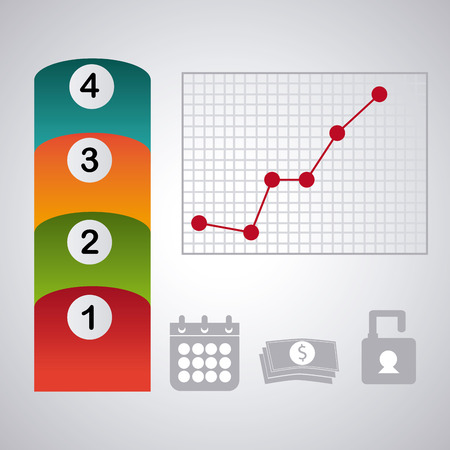 4
3
2
1
$