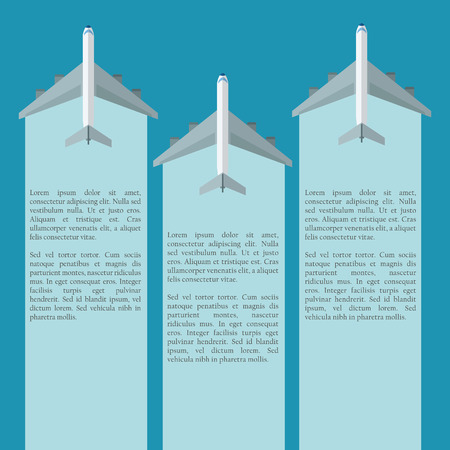 Lorem ipsum dolor sit amet, consectetur adipiscing elit. Nulla sed vestibulum nulla. Ut et justo eros. Aliquam et tristique est. Cras ullamcorper venenatis elit, a aliquet felis consectetur vitae.

Sed vel tortor tortor. Cum sociis natoque penatibus et magnis dis parturient montes, nascetur ridiculus mus. In eget consequat eros. Integer facilisis turpis eget pulvinar hendrerit. Sed id blandit ipsum, vel dictum lorem. Sed vehicula nibh in pharetra mollis.

Lorem ipsum dolor sit amet, consectetur adipiscing elit. Nulla sed vestibulum nulla. Ut et justo eros. Aliquam et tristique est. Cras ullamcorper venenatis elit, a aliquet felis consectetur vitae.

Sed vel tortor tortor. Cum sociis natoque penatibus et magnis dis parturient montes, nascetur ridiculus mus. In eget consequat eros. Integer facilisis turpis eget pulvinar hendrerit. Sed id blandit ipsum, vel dictum lorem. Sed vehicula nibh in pharetra mollis.

Lorem ipsum dolor sit amet, consectetur adipiscing elit. Nulla sed vestibulum nulla. Ut et justo eros. Aliquam et tristique est. Cras ullamcorper venenatis elit, a aliquet felis consectetur vitae.

Sed vel tortor tortor. Cum sociis natoque penatibus et magnis dis parturient montes, nascetur ridiculus mus. In eget consequat eros. Integer facilisis turpis eget pulvinar hendrerit. Sed id blandit ipsum, vel dictum lorem. Sed vehicula nibh in pharetra mollis.