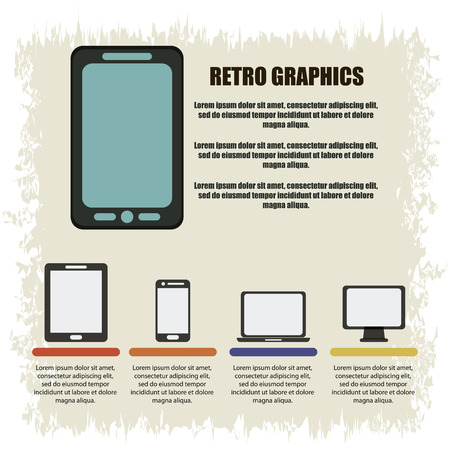 RETRO GRAPHICS

Lorem ipsum dolor sit amet, consectetur adipiscing elit, sed do eiusmod tempor incididunt ut labore et dolore magna aliqua.

Lorem ipsum dolor sit amet, consectetur adipiscing elit, sed do eiusmod tempor incididunt ut labore et dolore magna aliqua.

Lorem ipsum dolor sit amet, consectetur adipiscing elit, sed do eiusmod tempor incididunt ut labore et dolore magna aliqua.

Lorem ipsum dolor sit amet, consectetur adipiscing elit, sed do eiusmod tempor incididunt ut labore et dolore magna aliqua.

Lorem ipsum dolor sit amet, consectetur adipiscing elit, sed do eiusmod tempor incididunt ut labore et dolore magna aliqua.

Lorem ipsum dolor sit amet, consectetur adipiscing elit, sed do eiusmod tempor incididunt ut labore et dolore magna aliqua.

Lorem ipsum dolor sit amet, consectetur adipiscing elit, sed do eiusmod tempor incididunt ut labore et dolore magna aliqua.