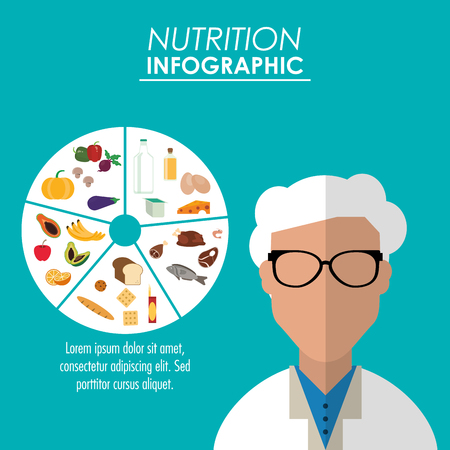 NUTRITION
INFOGRAPHIC

Lorem ipsum dolor sit amet, consectetur adipiscing elit. Sed porttitor cursus aliquet.