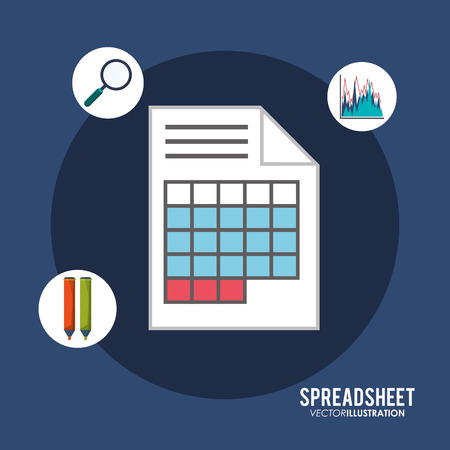 SPREADSHEET
VECTORILLUSTRATION