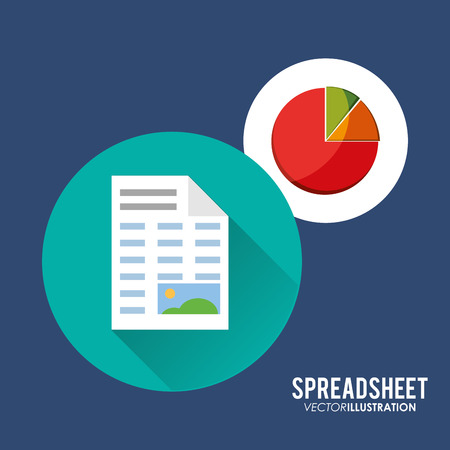 SPREADSHEET
VECTORILLUSTRATION