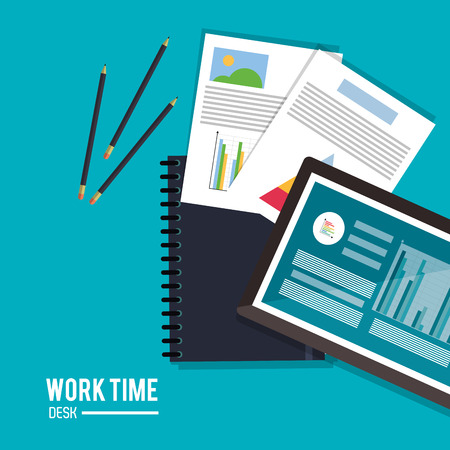 WORK TIME
DESK