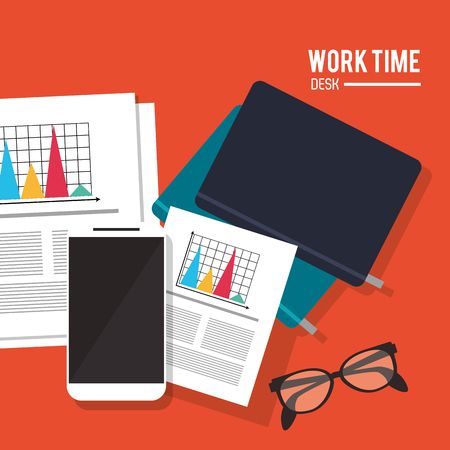 WORK TIME
DESK