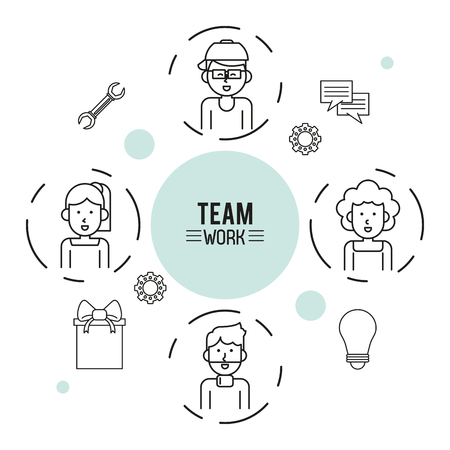 TEAM
WORK