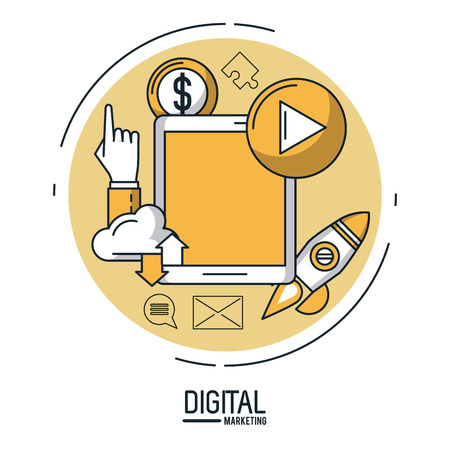 $

DIGITAL
MARKETING