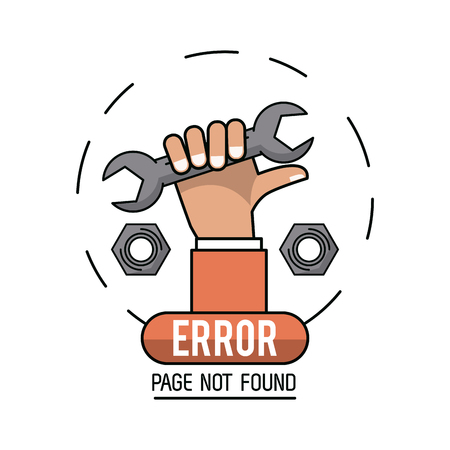 ERROR

PAGE NOT FOUND