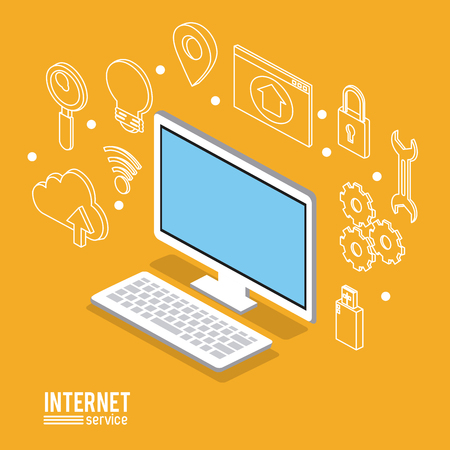 INTERNET
service