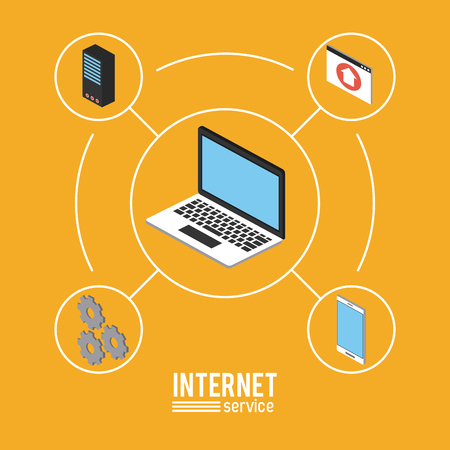 INTERNET
service