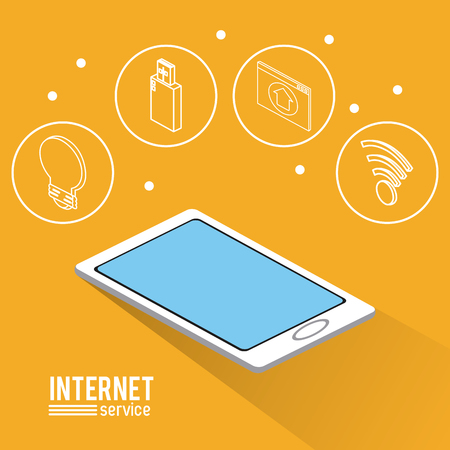 INTERNET
service