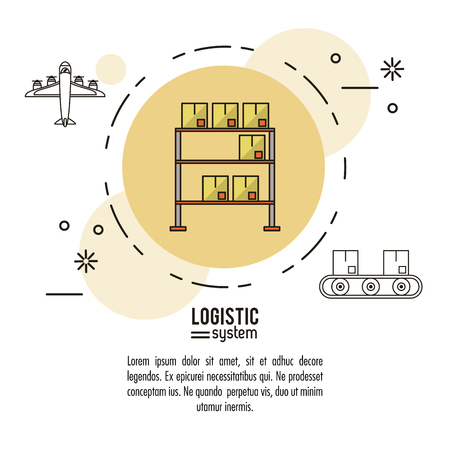 LOGISTIC
system

Lorem ipsum dolor sit amet, sit et adhuc decore legendos. Ex epicurei necessitatibus qui. Ne prodesset conceptam ius. Ne quando perpetua vis, duo ut minim utamur inermis.