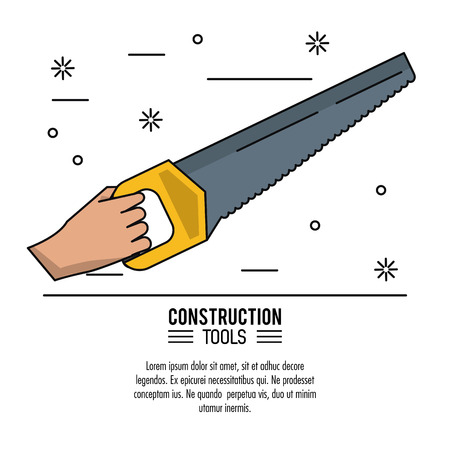 CONSTRUCTION
TOOLS

Lorem ipsum dolor sit amet, sit et adhuc decore legendos. Ex epicurei necessitatibus qui. Ne prodesset conceptam ius. Ne quando perpetua vis, duo ut minim utamur inermis.