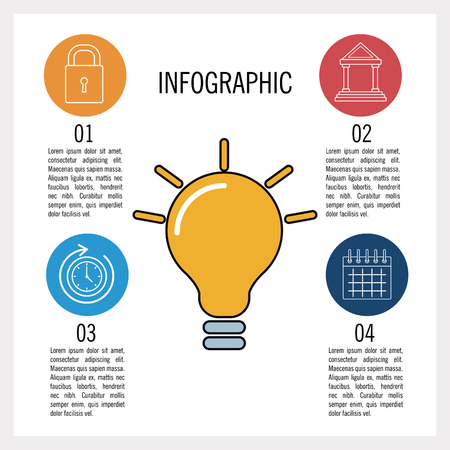 INFOGRAPHIC

01

Lorem ipsum dolor sit amet, consectetur adipiscing elit. Maecenas quis sapien massa. Aliquam ligula ex, mattis nec faucibus lobortis, hendrerit nec nibh. Curabitur mollis semper enim, quis imperdiet dolor facilisis vel.

02

Lorem ipsum dolor sit amet, consectetur adipiscing elit. Maecenas quis sapien massa. Aliquam ligula ex, mattis nec faucibus lobortis, hendrerit nec nibh. Curabitur mollis semper enim, quis imperdiet dolor facilisis vel.

03

Lorem ipsum dolor sit amet, consectetur adipiscing elit. Maecenas quis sapien massa. Aliquam ligula ex, mattis nec faucibus lobortis, hendrerit nec nibh. Curabitur mollis semper enim, quis imperdiet dolor facilisis vel.

04

Lorem ipsum dolor sit amet, consectetur adipiscing elit. Maecenas quis sapien massa. Aliquam ligula ex, mattis nec faucibus lobortis, hendrerit nec nibh. Curabitur mollis semper enim, quis imperdiet dolor facilisis vel.