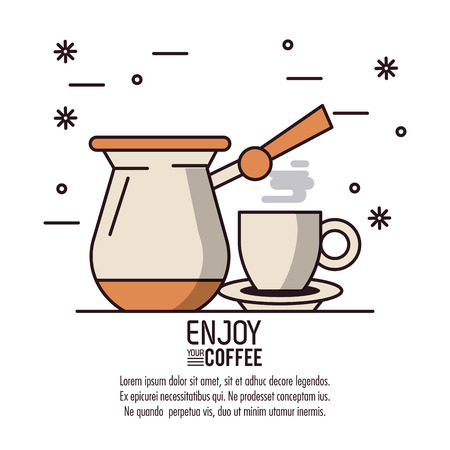 ENJOY
YOUR COFFEE

Lorem ipsum dolor sit amet, sit et adhuc decore legendos. Ex epicurei necessitatibus qui. Ne prodesset conceptam ius. Ne quando perpetua vis, duo ut minim utamur inermis.