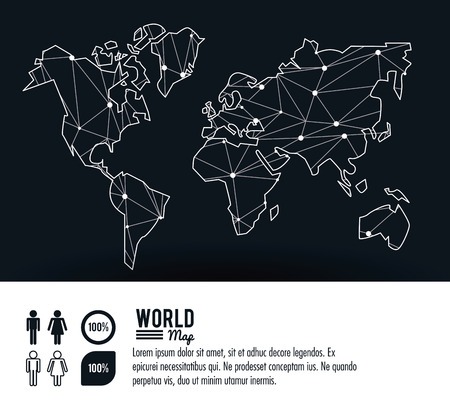 100%

100%

WORLD
Map

Lorem ipsum dolor sit amet, sit et adhuc decore legendos. Ex epicurei necessitatibus qui. Ne prodesset conceptam ius. Ne quando perpetua vis, duo ut minim utamur inermis.