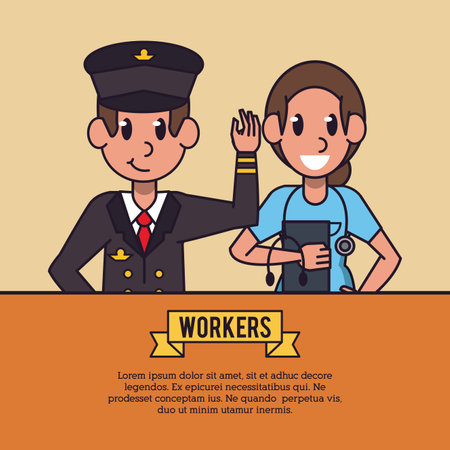 WORKERS

Lorem ipsum dolor sit amet, sit et adhuc decore legendos. Ex epicurei necessitatibus qui. Ne prodesset conceptam ius. Ne quando perpetua vis, duo ut minim utamur inermis.