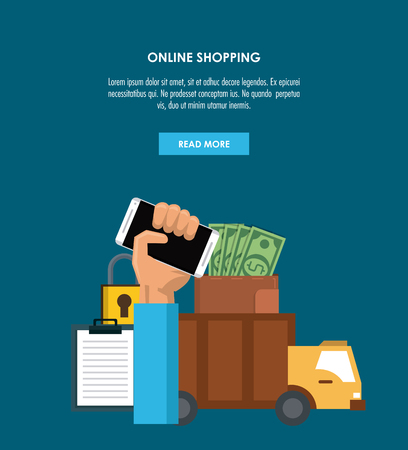 ONLINE SHOPPING

Lorem ipsum dolor sit amet, sit et adhuc decore legendos. Ex epicurei necessitatibus qui. Ne prodesset conceptam ius. Ne quando perpetua vis, duo ut minim utamur inermis.

READ MORE