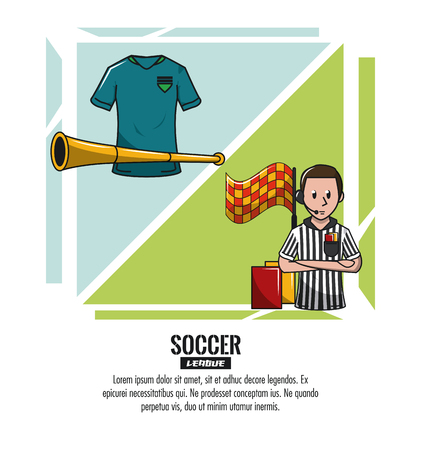 SOCCER
LEAGUE

Lorem ipsum dolor sit amet, sit et adhuc decore legendos. Ex epicurei necessitatibus qui. Ne prodesset conceptam ius. Ne quando perpetua vis, duo ut minim utamur inermis.