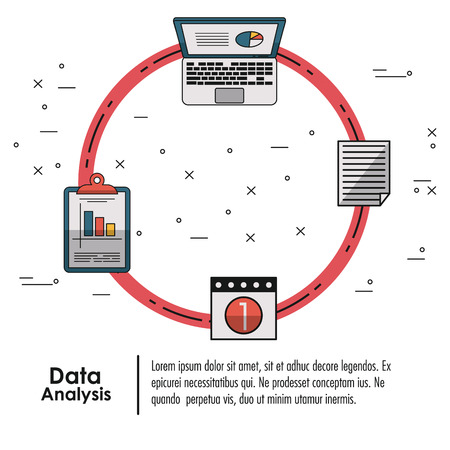 1

Data Analysis

Lorem ipsum dolor sit amet, sit et adhuc decore legendos. Ex epicurei necessitatibus qui. Ne prodesset conceptam ius. Ne quando perpetua vis, duo ut minim utamur inermis.