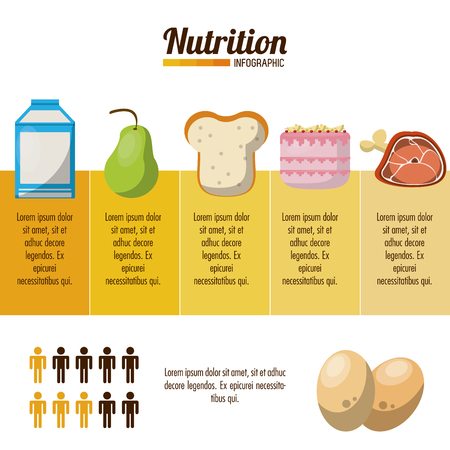 Nutrition
INFOGRAPHIC

Lorem ipsum dolor sit amet, sit et adhuc decore legendos. Ex epicurei necessitatibus qui.

Lorem ipsum dolor sit amet, sit et adhuc decore legendos. Ex epicurei necessitatibus qui.

Lorem ipsum dolor sit amet, sit et adhuc decore legendos. Ex epicurei necessitatibus qui.

Lorem ipsum dolor sit amet, sit et adhuc decore legendos. Ex epicurei necessitatibus qui.

Lorem ipsum dolor sit amet, sit et adhuc decore legendos. Ex epicurei necessitatibus qui.

Lorem ipsum dolor sit amet, sit et adhuc decore legendos. Ex epicurei necessitatibus qui.