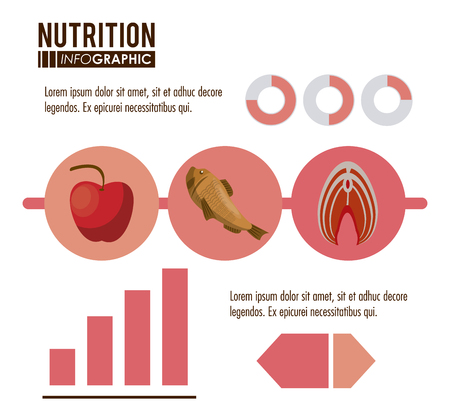 NUTRITION
INFOGRAPHIC

Lorem ipsum dolor sit amet, sit et adhuc decore legendos. Ex epicurei necessitatibus qui.

Lorem ipsum dolor sit amet, sit et adhuc decore legendos. Ex epicurei necessitatibus qui.