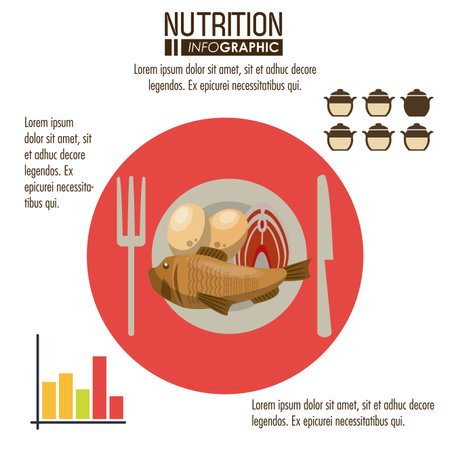 NUTRITION
INFOGRAPHIC

Lorem ipsum dolor sit amet, sit et adhuc decore legendos. Ex epicurei necessitatibus qui.

Lorem ipsum dolor sit amet, sit et adhuc decore legendos. Ex epicurei necessitatibus qui.

Lorem ipsum dolor sit amet, sit et adhuc decore legendos. Ex epicurei necessitatibus qui.