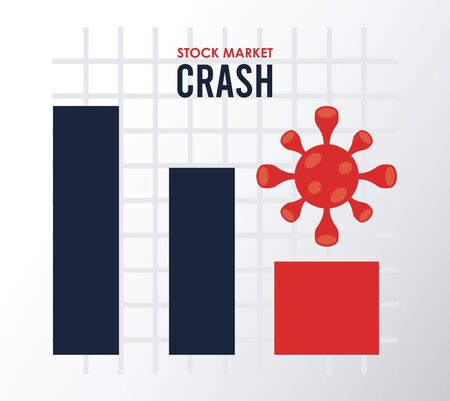 STOCK MARKET
CRASH