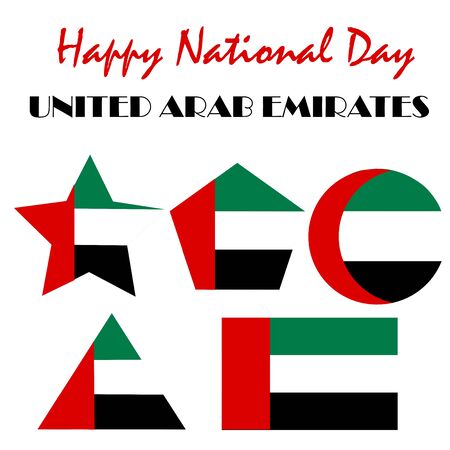 Happy National Day

UNITED ARAB EMIRATES