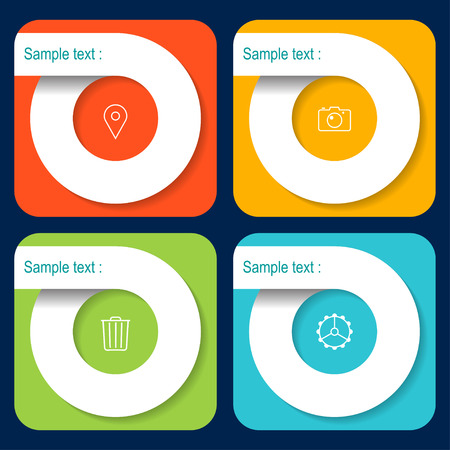 Sample text :

Sample text :

Sample text :

Sample text :