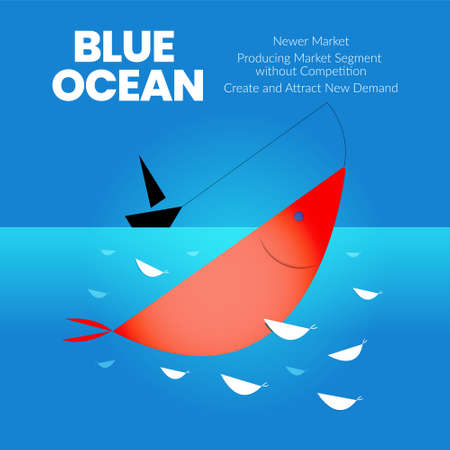 BLUE OCEAN

Newer Market

Producing Market Segment without Competition

Create and Attract New Demand