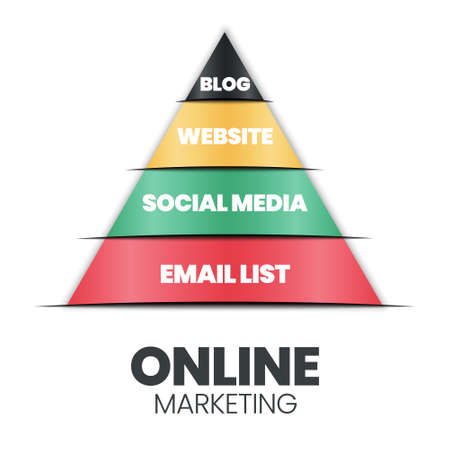 BLOG
WEBSITE
SOCIAL MEDIA
EMAIL LIST

ONLINE
MARKETING