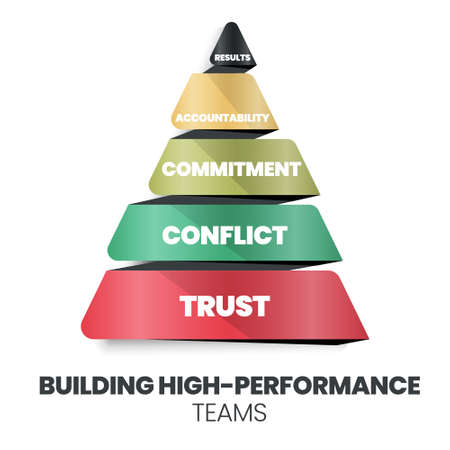 RESULTS

ACCOUNTABILITY

COMMITMENT

CONFLICT

TRUST

BUILDING HIGH-PERFORMANCE
TEAMS