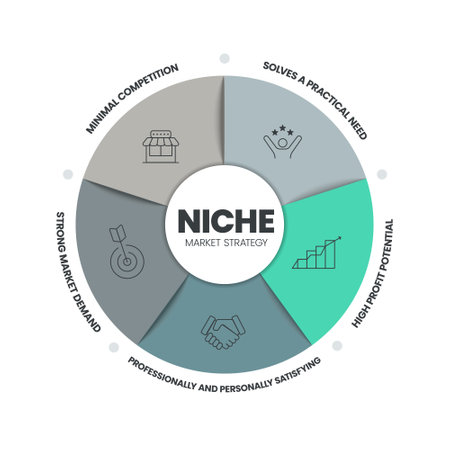 NICHE
MARKET STRATEGY

SOLVES A PRACTICAL NEED

HIGH PROFIT POTENTIAL

PROFESSIONALLY AND PERSONALLY SATISFYING

STRONG MARKET DEMAND

MINIMAL COMPETITION