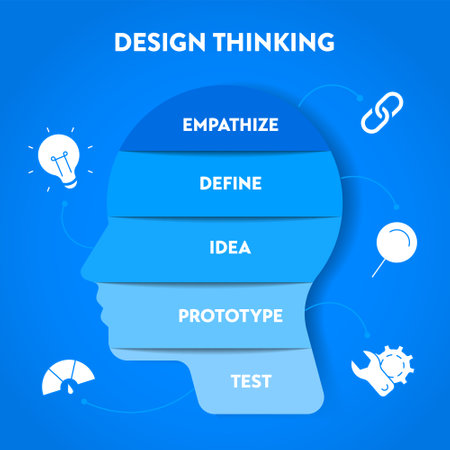 DESIGN THINKING

EMPATHIZE

DEFINE

IDEA

PROTOTYPE

TEST