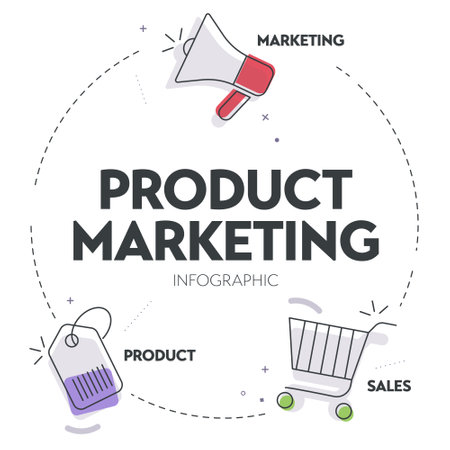 MARKETING

PRODUCT MARKETING

INFOGRAPHIC

PRODUCT

SALES