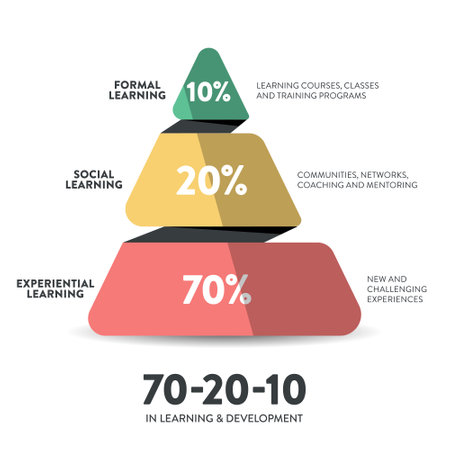 FORMAL LEARNING

10%

LEARNING COURSES, CLASSES AND TRAINING PROGRAMS

SOCIAL LEARNING

20%

COMMUNITIES, NETWORKS, COACHING AND MENTORING

EXPERIENTIAL LEARNING

70%

NEW AND CHALLENGING EXPERIENCES

70-20-10

IN LEARNING & DEVELOPMENT