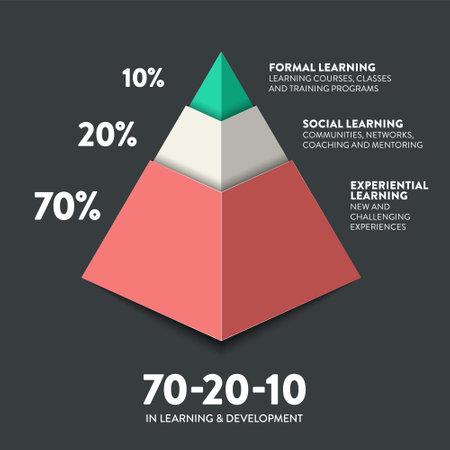 10%

FORMAL LEARNING
LEARNING COURSES, CLASSES AND TRAINING PROGRAMS

20%

SOCIAL LEARNING
COMMUNITIES, NETWORKS, COACHING AND MENTORING

70%

EXPERIENTIAL LEARNING
NEW AND CHALLENGING EXPERIENCES

70-20-10
IN LEARNING & DEVELOPMENT